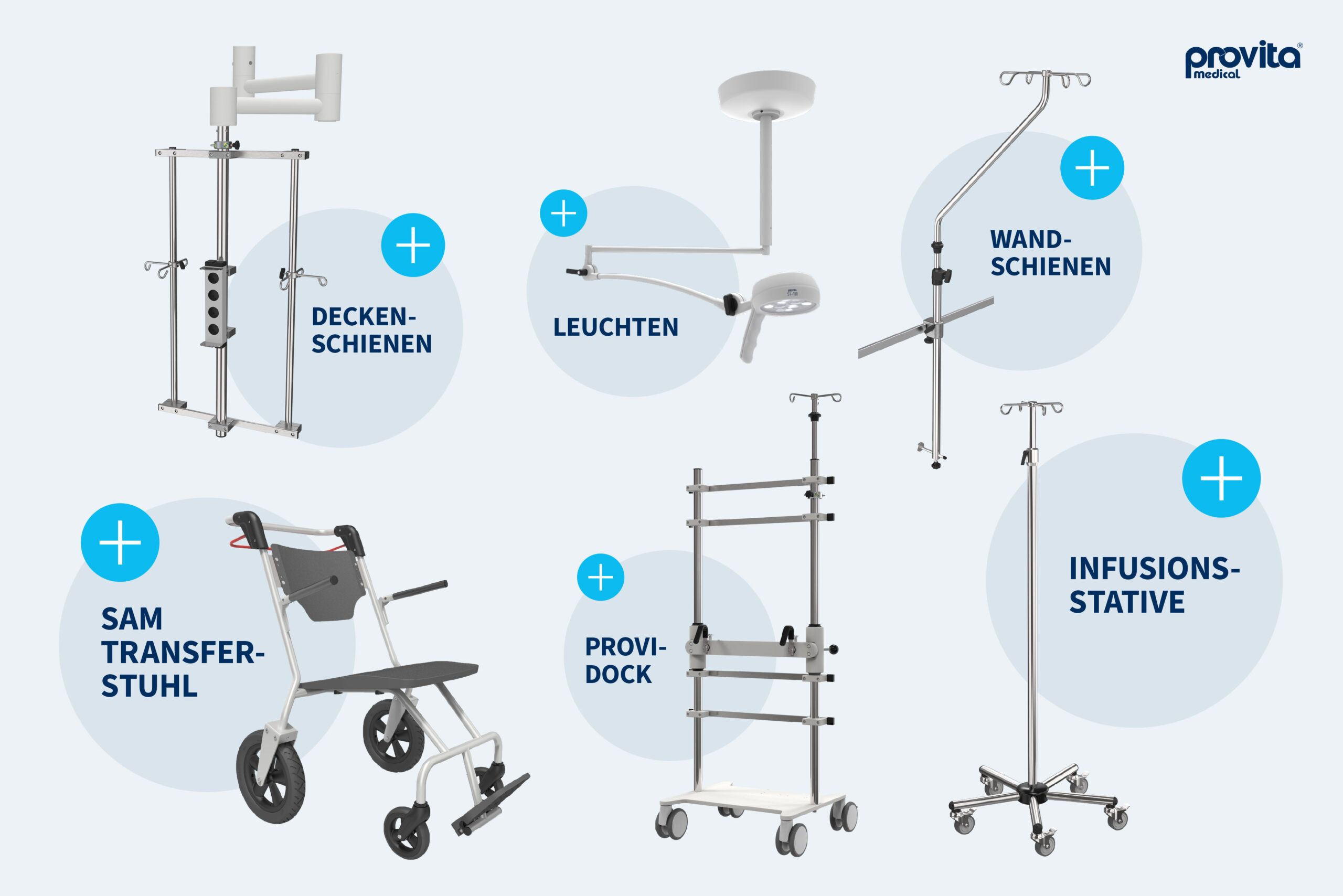 provita® medical

DECKEN-SCHIENEN

LEUCHTEN

WAND-SCHIENEN

SAM TRANSFER-STUHL

PROVI-DOCK

INFUSIONS-STATIVE